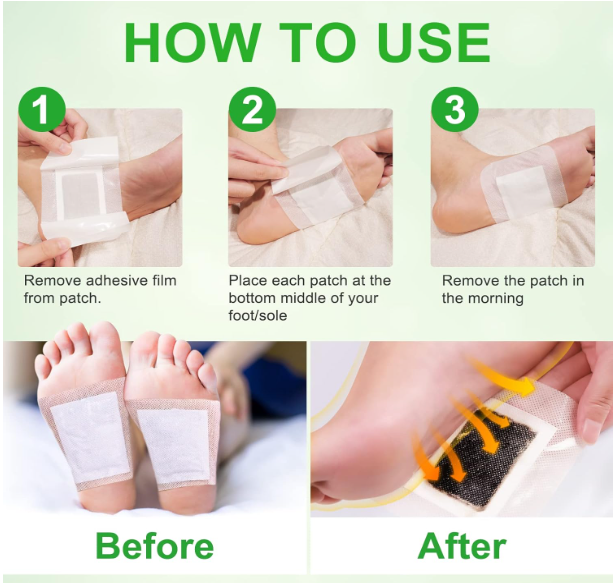 HOW TO USE

1

Remove adhesive film from patch.

2

Place each patch at the bottom middle of your foot/sole

3

Remove the patch in the morning

Before

After